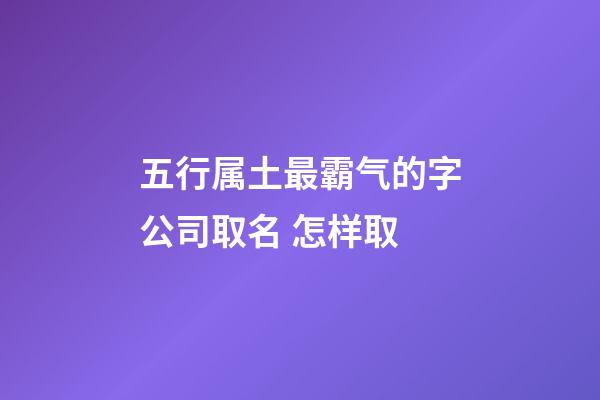 五行属土最霸气的字公司取名 怎样取